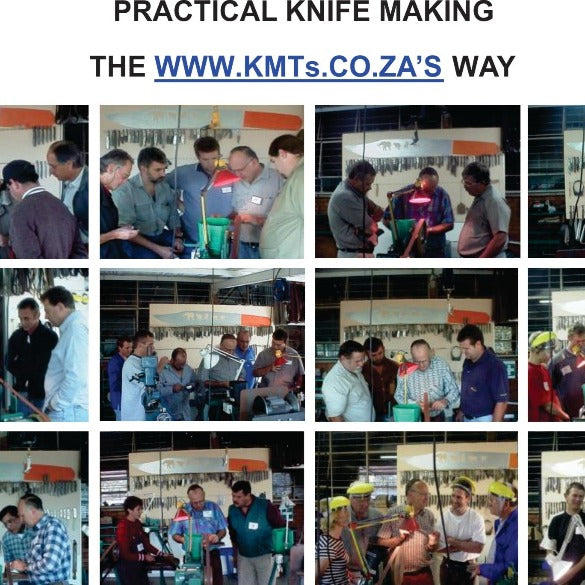 PRACTICAL KNIFE MAKING

THE WWW.KMTs.CO.ZA'S WAY